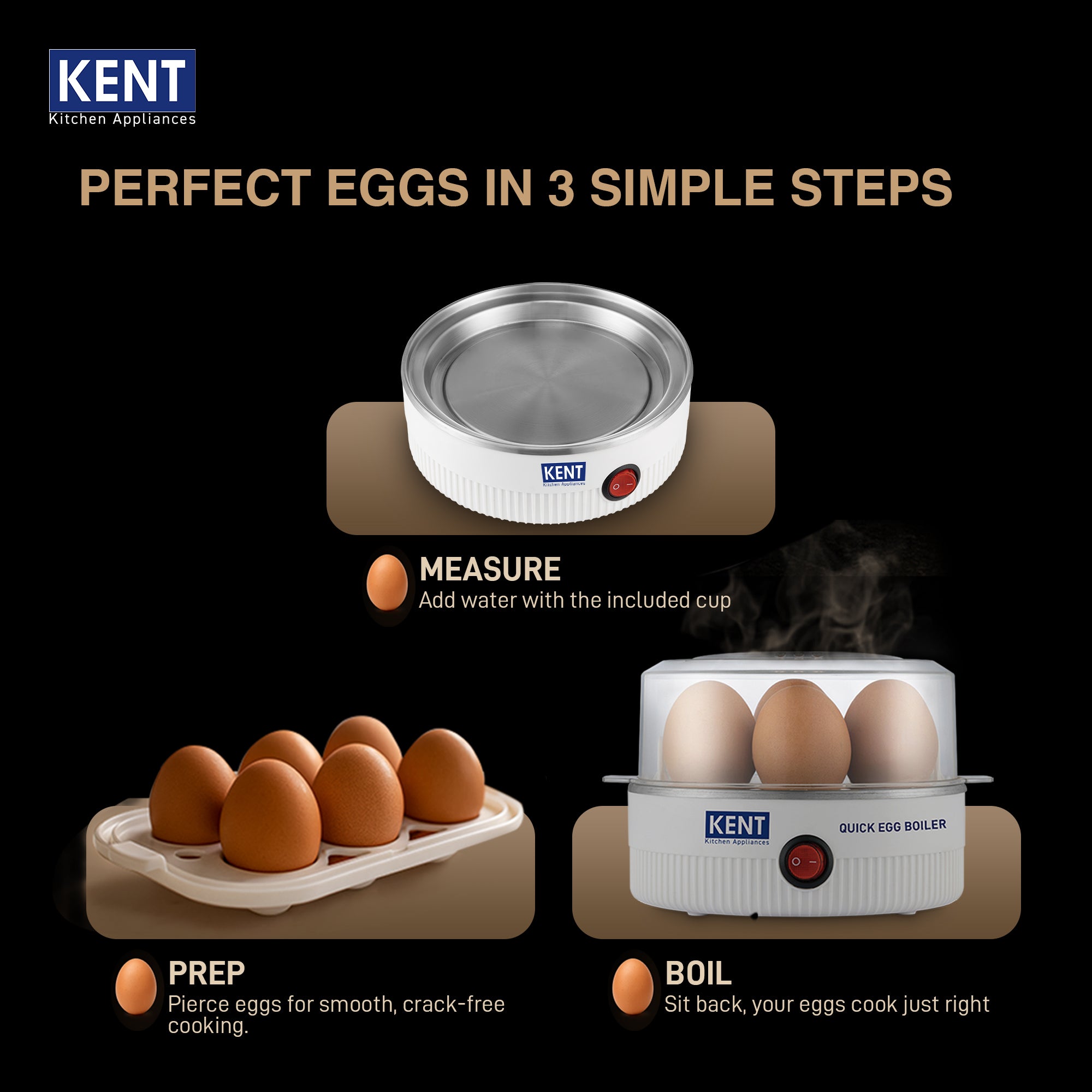 KENT
Kitchen Appliances

PERFECT EGGS IN 3 SIMPLE STEPS

KENT
Kitchen Appliances

MEASURE
Add water with the included cup

KENT
Kitchen Appliances
QUICK EGG BOILER

PREP
Pierce eggs for smooth, crack-free cooking.

BOIL
Sit back, your eggs cook just right