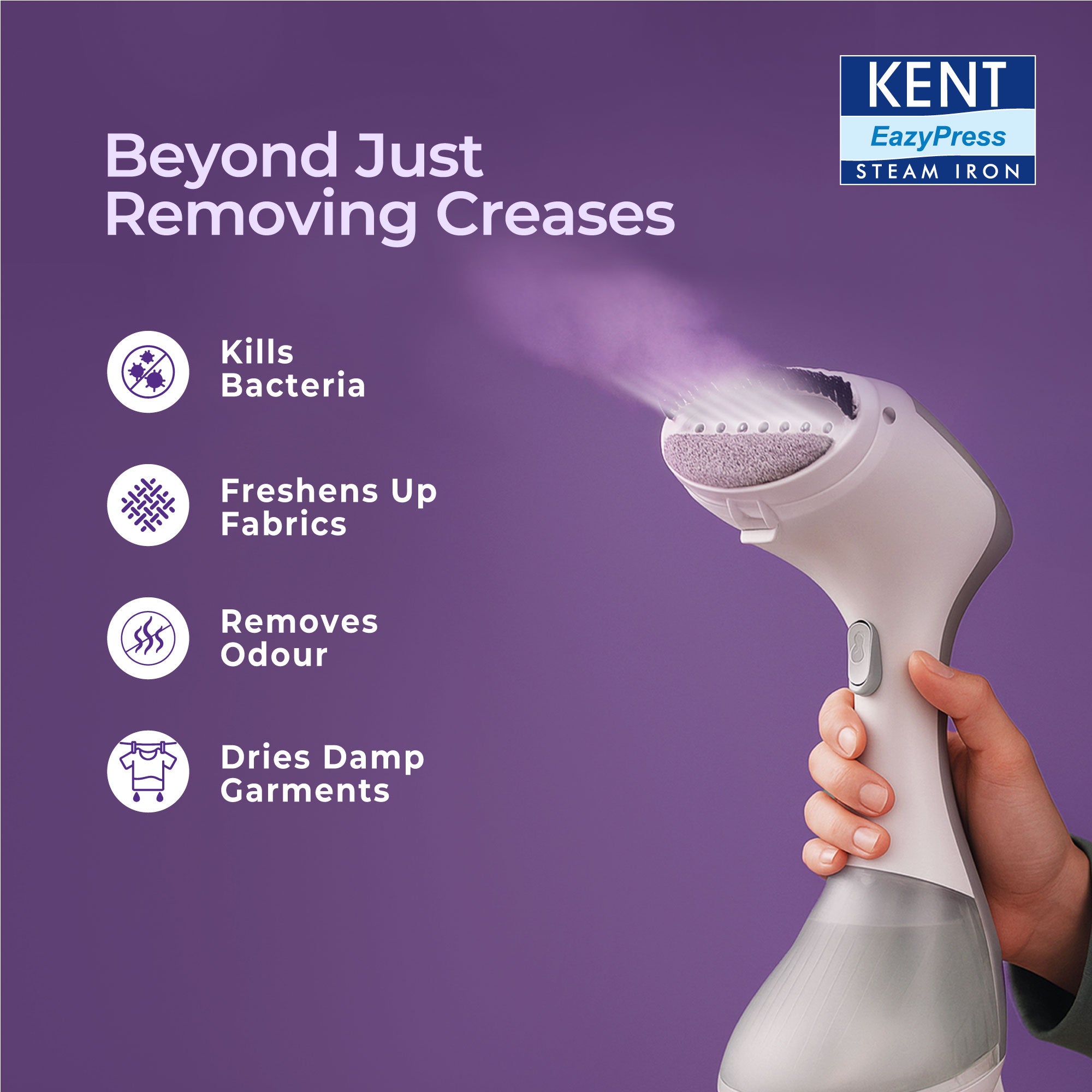 KENT
EazyPress
STEAM IRON

Beyond Just Removing Creases

Kills Bacteria

Freshens Up Fabrics

Removes Odour

Dries Damp Garments