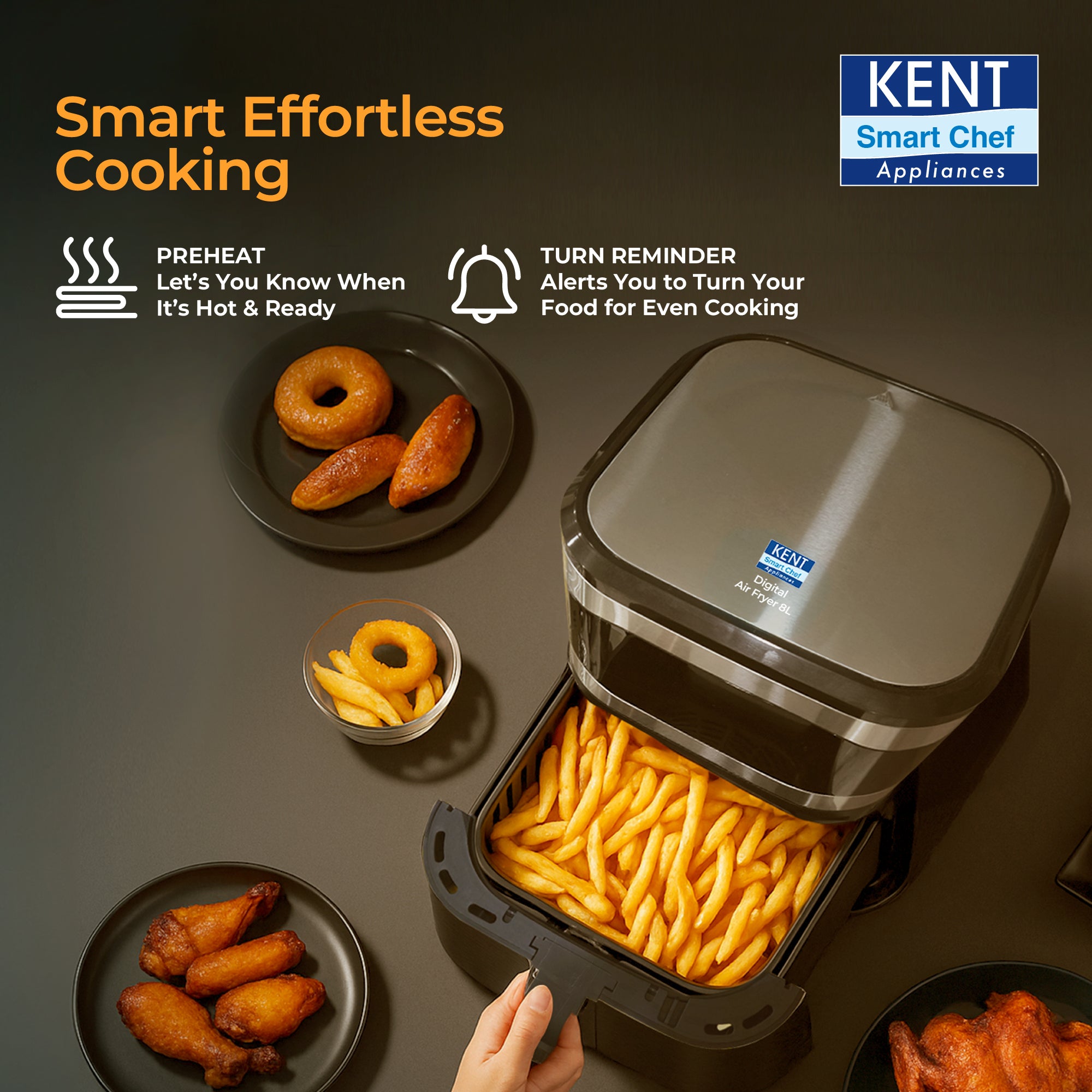 Smart Effortless Cooking

KENT
Smart Chef
Appliances

PREHEAT
Let's You Know When It's Hot & Ready

TURN REMINDER
Alerts You to Turn Your Food for Even Cooking

KENT
Smart Chef
Appliances
Digital
Air Fryer 8L