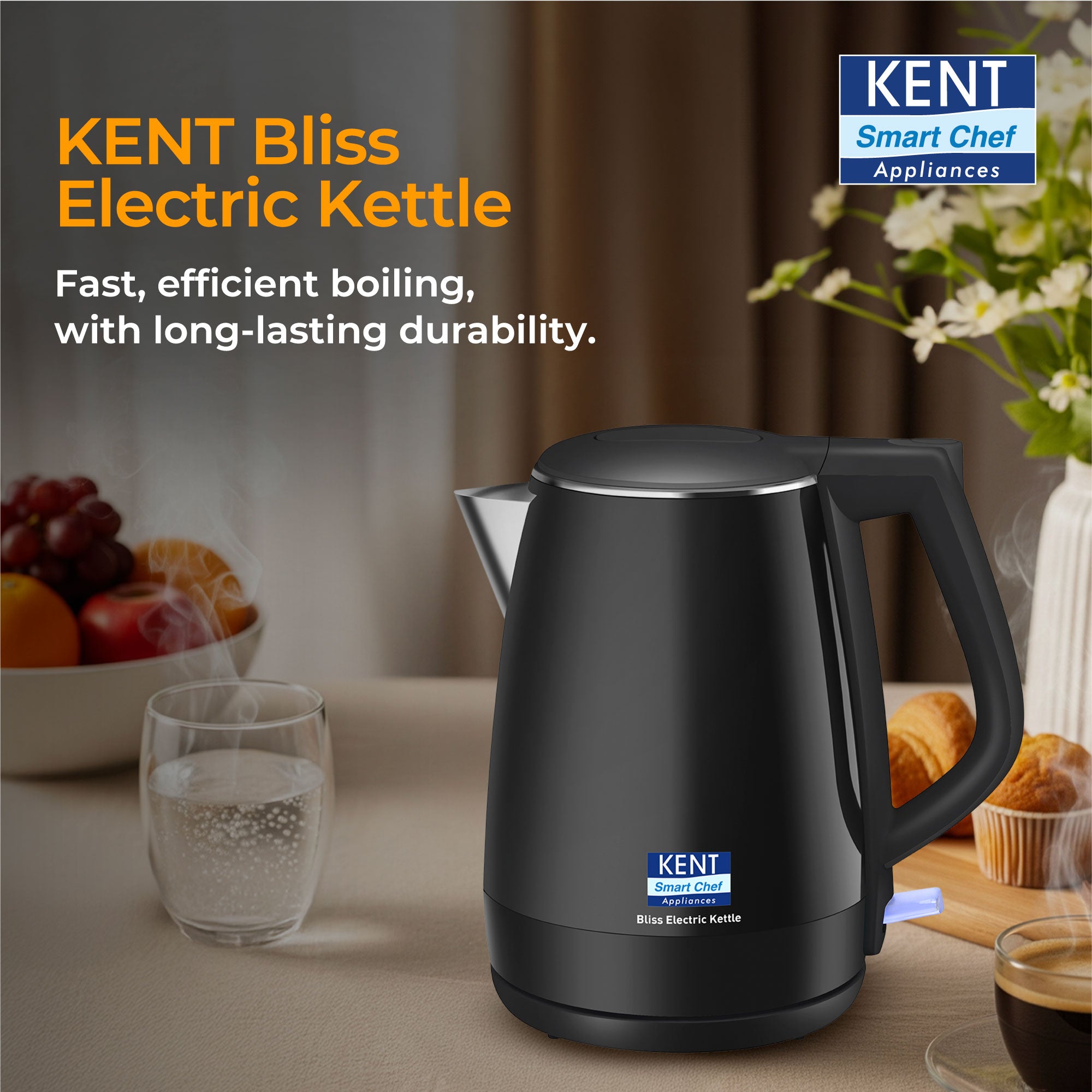 KENT Bliss Electric Kettle

Fast, efficient boiling, with long-lasting durability.

KENT
Smart Chef
Appliances

KENT
Smart Chef
Appliances
Bliss Electric Kettle