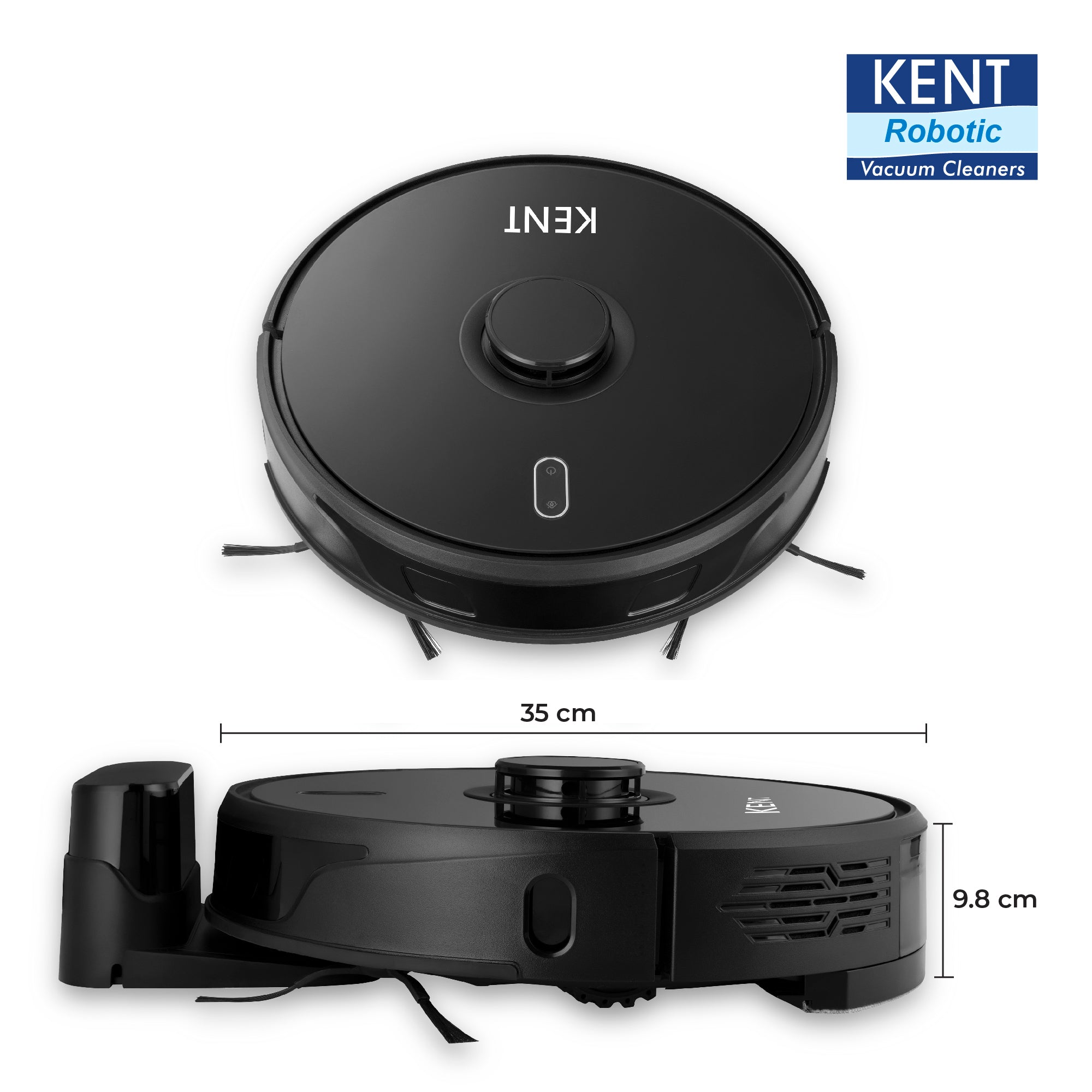 KENT
Robotic
Vacuum Cleaners

KENT

35 cm

KENT

9.8 cm