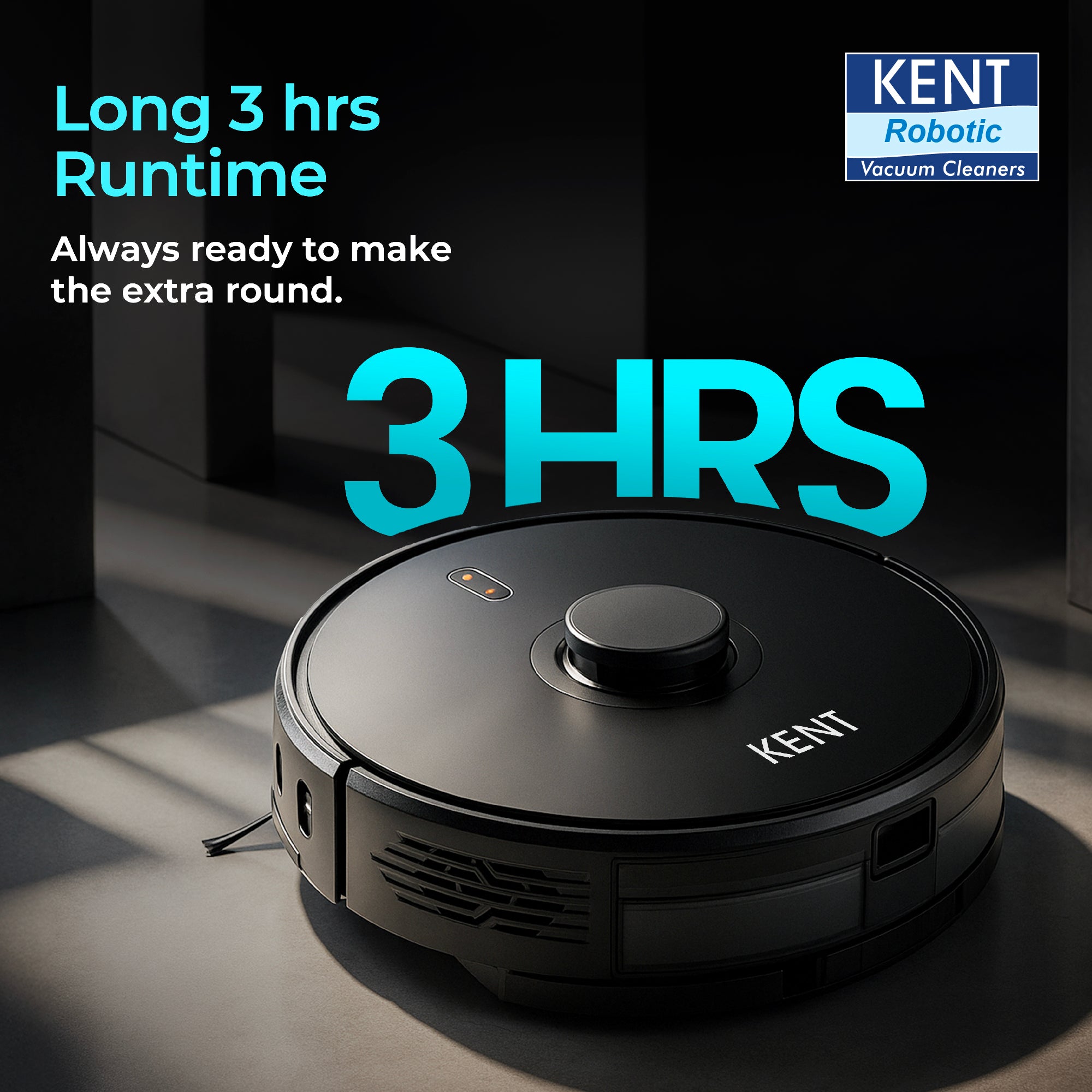 Long 3 hrs Runtime

Always ready to make the extra round.

KENT
Robotic
Vacuum Cleaners

3 HRS

KENT