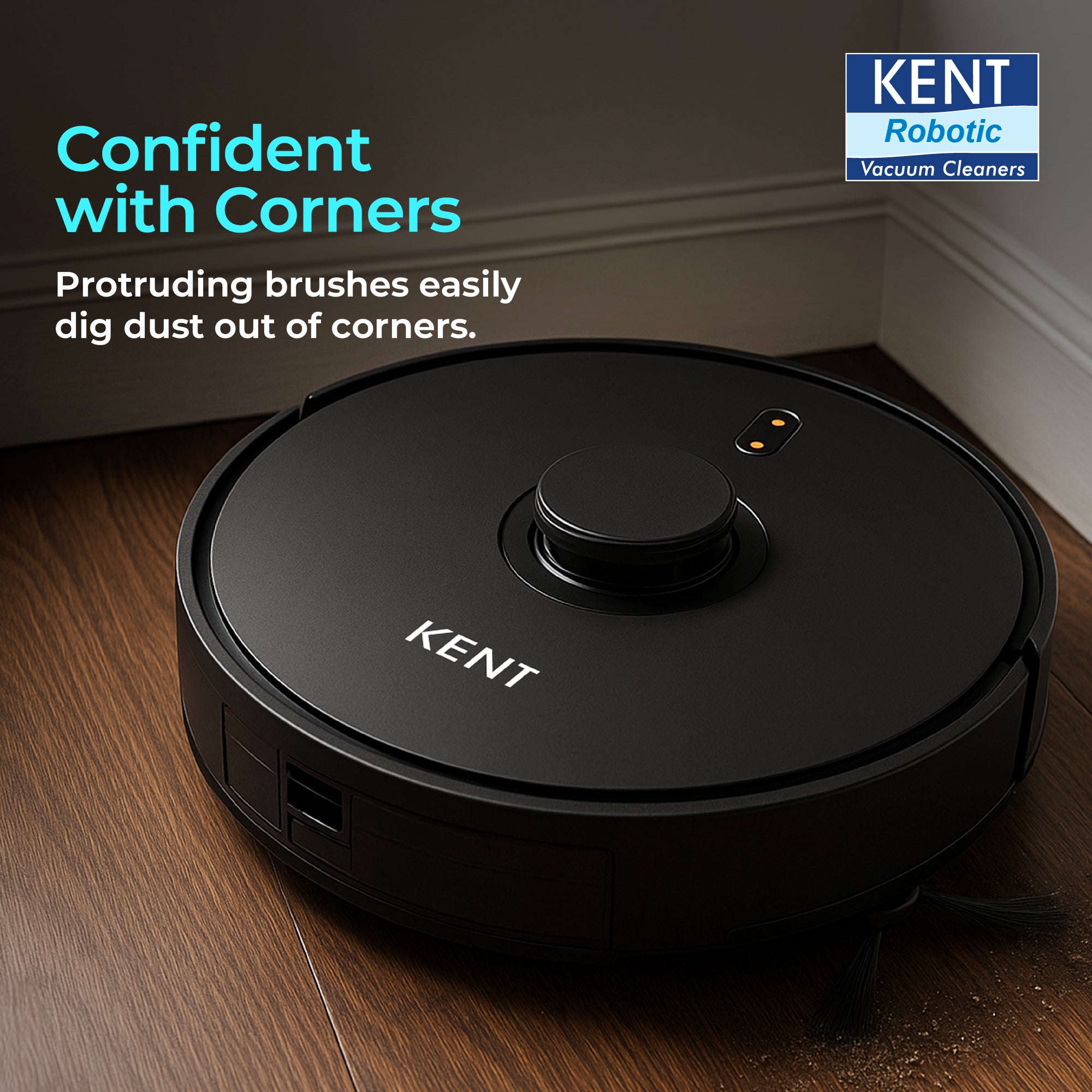 Confident with Corners

Protruding brushes easily dig dust out of corners.

KENT
Robotic
Vacuum Cleaners

KENT